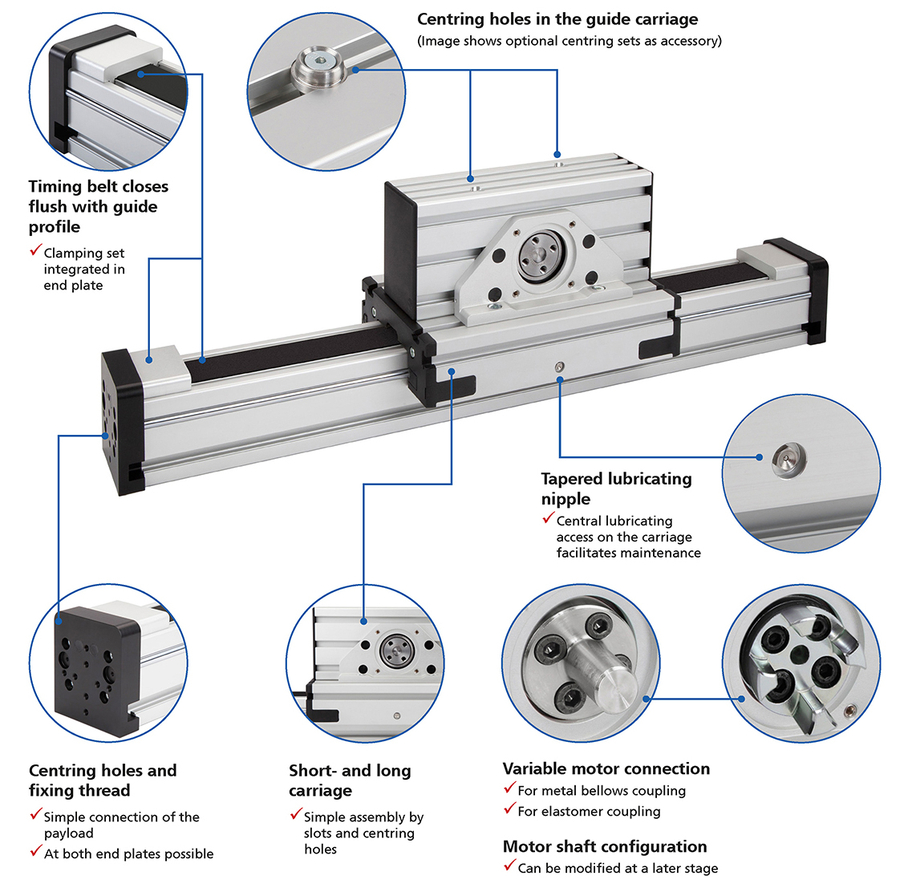 Centring holes in the guide carriage
(Image shows optional centring sets as accessory)

Timing belt closes flush with guide profile
✓ Clamping set integrated in end plate

Tapered lubricating nipple
✓ Central lubricating access on the carriage facilitates maintenance

Centring holes and fixing thread
✓ Simple connection of the payload
✓ At both end plates possible

Short- and long carriage
✓ Simple assembly by slots and centring holes

Variable motor connection
✓ For metal bellows coupling
✓ For elastomer coupling

Motor shaft configuration
✓ Can be modified at a later stage